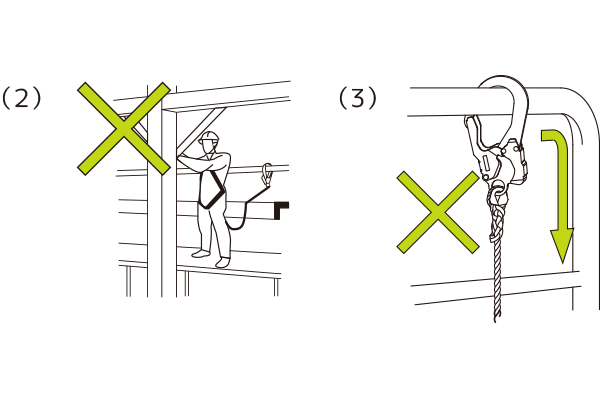 (2)

(3)